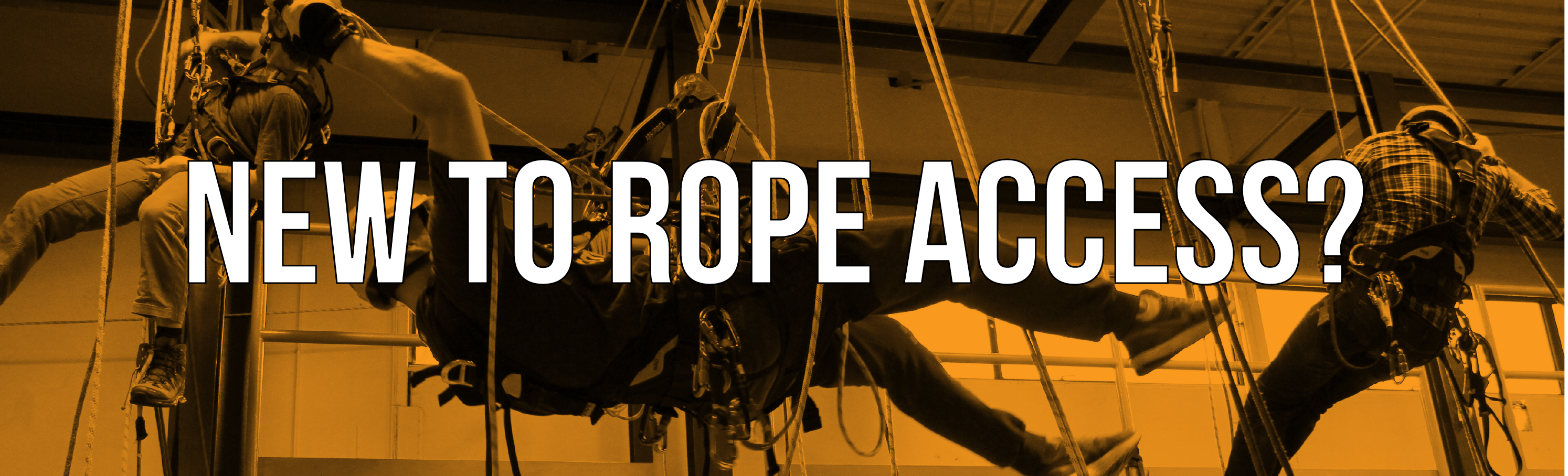 NEW TO ROPE ACCESS?