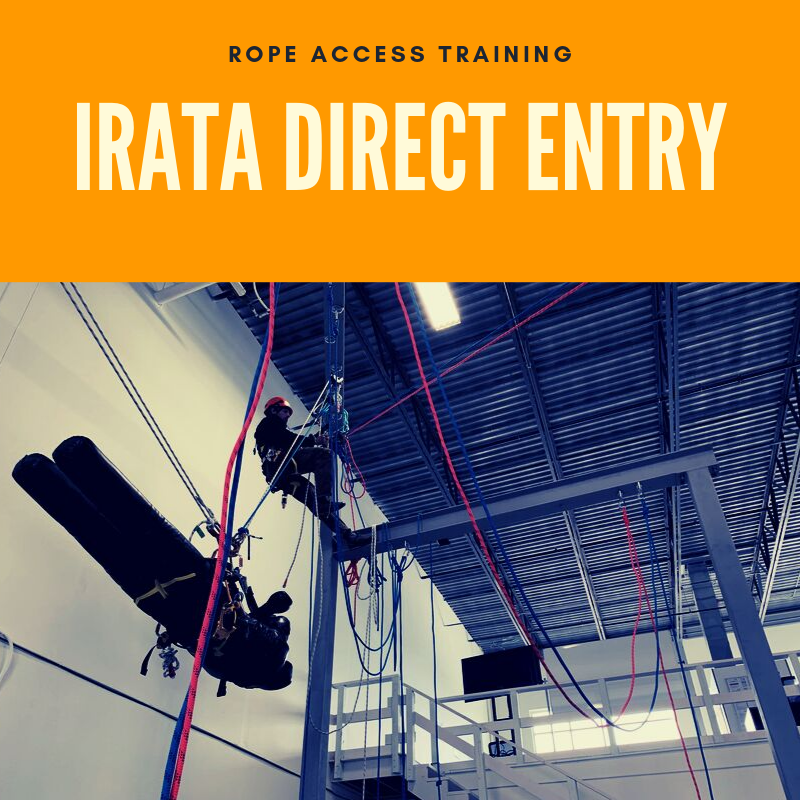 ROPE ACCESS TRAINING

IRATA DIRECT ENTRY