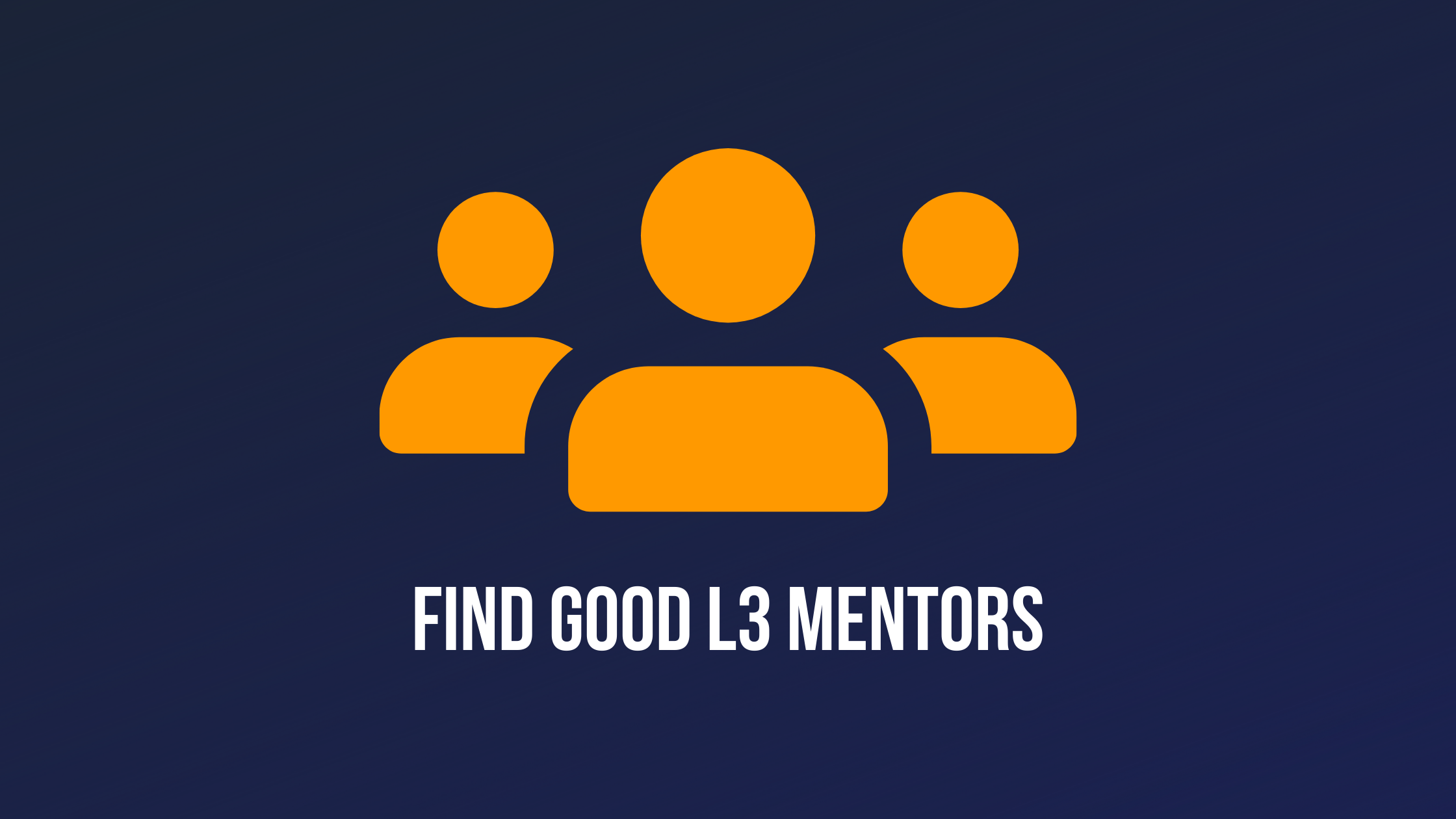 FIND GOOD L3 MENTORS