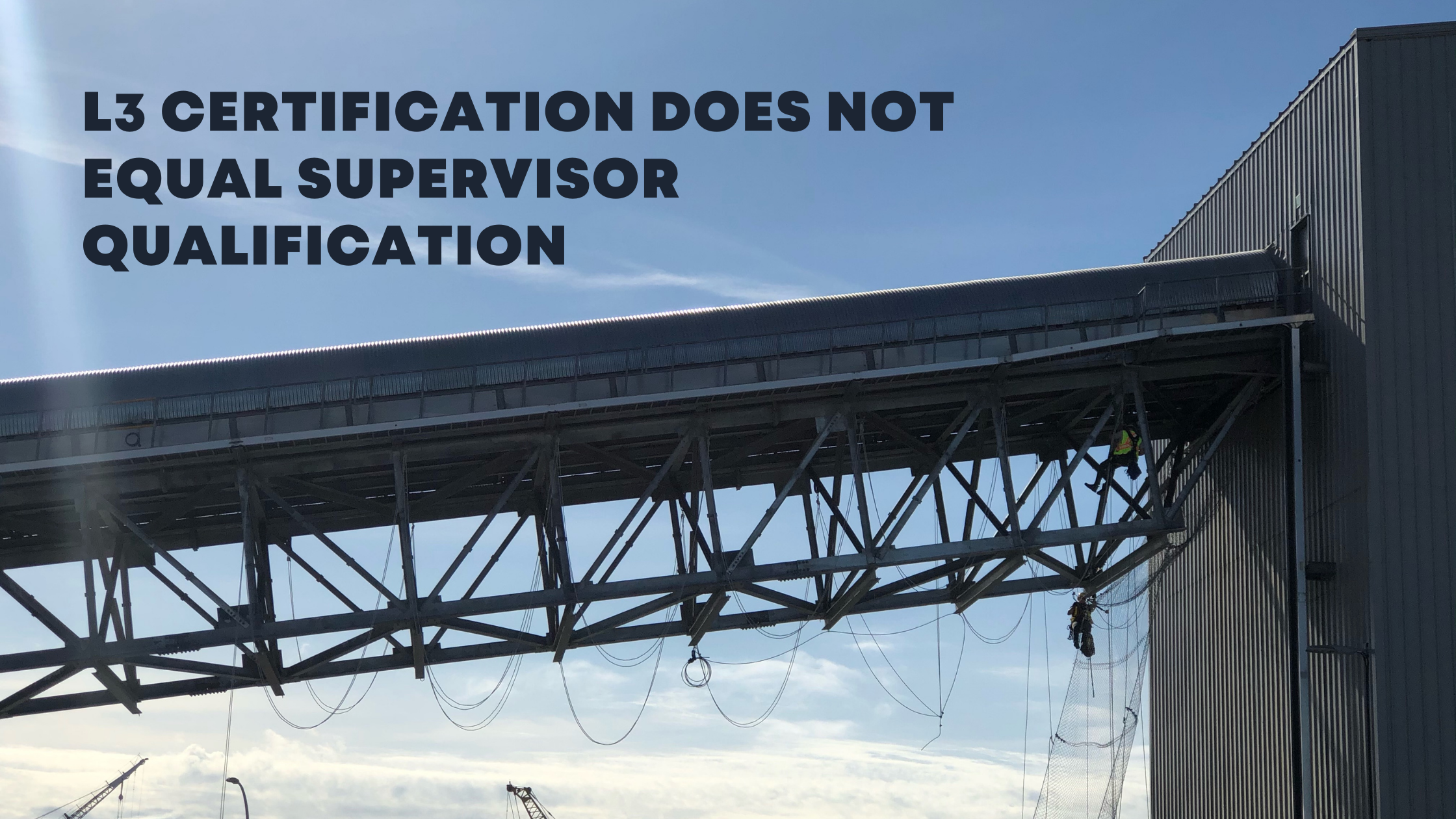 L3 CERTIFICATION DOES NOT EQUAL SUPERVISOR QUALIFICATION